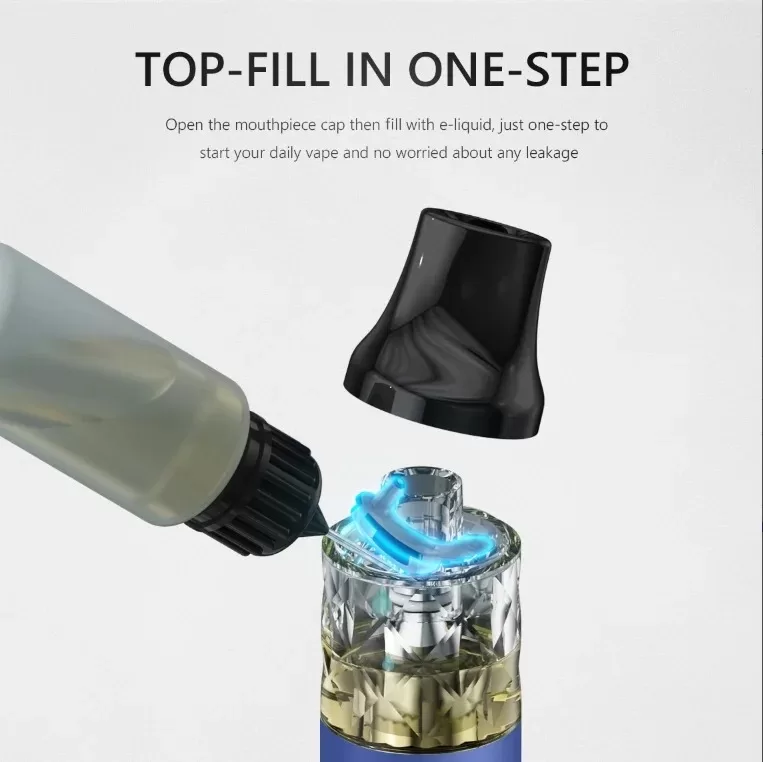 TOP-FILL IN ONE-STEP

Open the mouthpiece cap then fill with e-liquid, just one-step to start your daily vape and no worried about any leakage